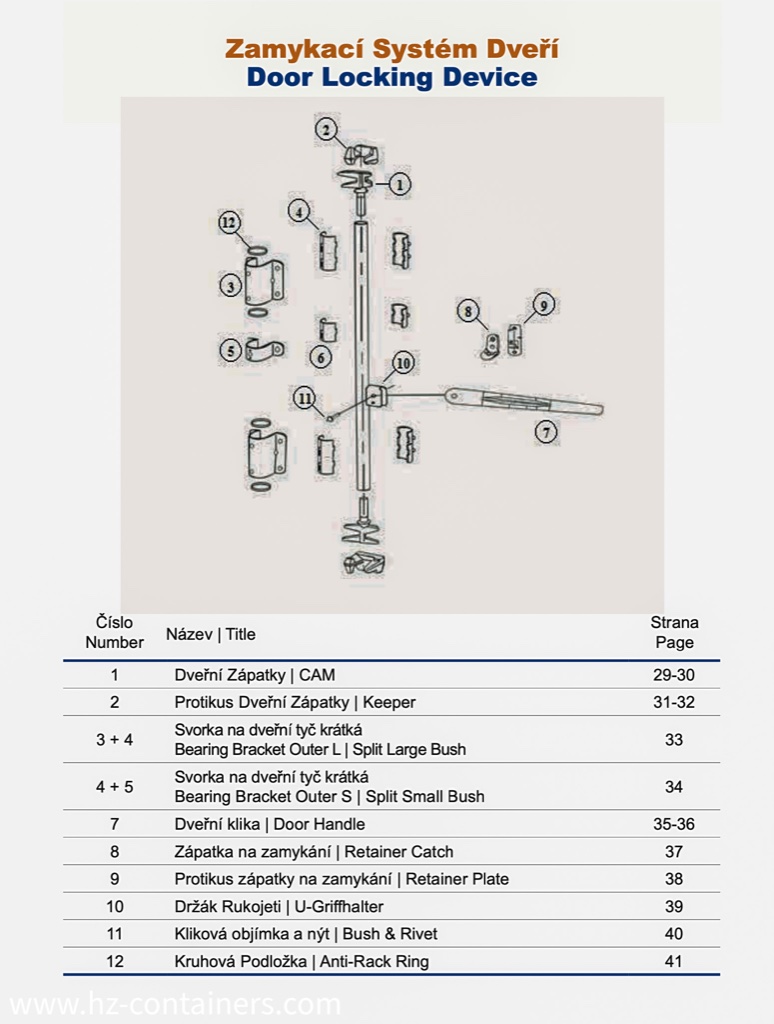 Zamykací Systém Dveří
Door Locking Device

2
1
4
12
3
5
6
8
9
10
11
7

| Číslo Number | Název \| Title | Strana Page |
|---|---|---|
| 1 | Dveřní Zápatky \| CAM | 29-30 |
| 2 | Protikus Dveřní Zápatky \| Keeper | 31-32 |
| 3 + 4 | Svorka na dveřní tyč krátká Bearing Bracket Outer L \| Split Large Bush | 33 |
| 4 + 5 | Svorka na dveřní tyč krátká Bearing Bracket Outer S \| Split Small Bush | 34 |
| 7 | Dveřní klika \| Door Handle | 35-36 |
| 8 | Zápatka na zamykání \| Retainer Catch | 37 |
| 9 | Protikus zápatky na zamykání \| Retainer Plate | 38 |
| 10 | Držák Rukojeti \| U-Griffhalter | 39 |
| 11 | Kliková objímka a nýt \| Bush & Rivet | 40 |
| 12 | Kruhová Podložka \| Anti-Rack Ring | 41 |

www.hz-containers.com